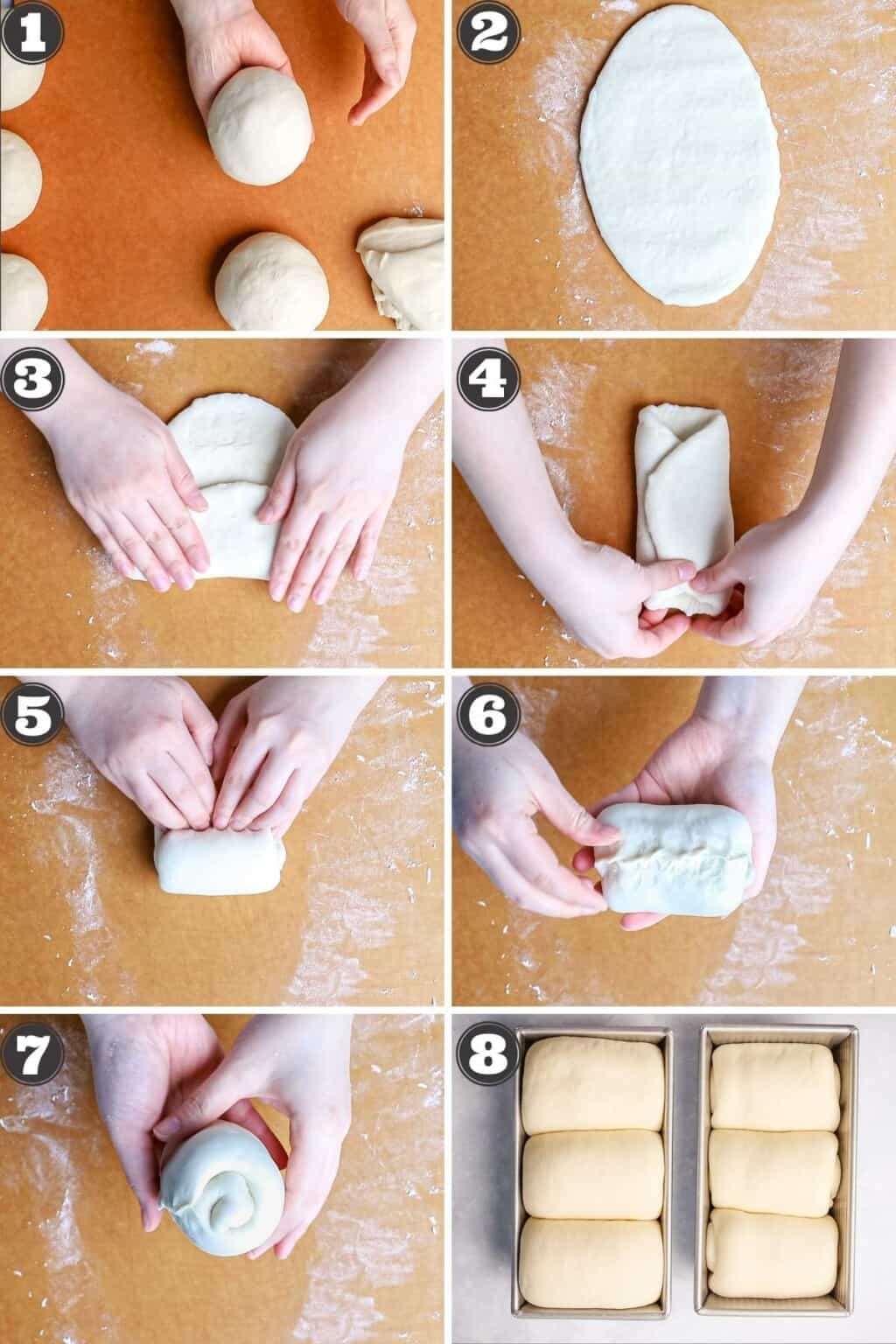 1
2
3
4
5
6
7
8